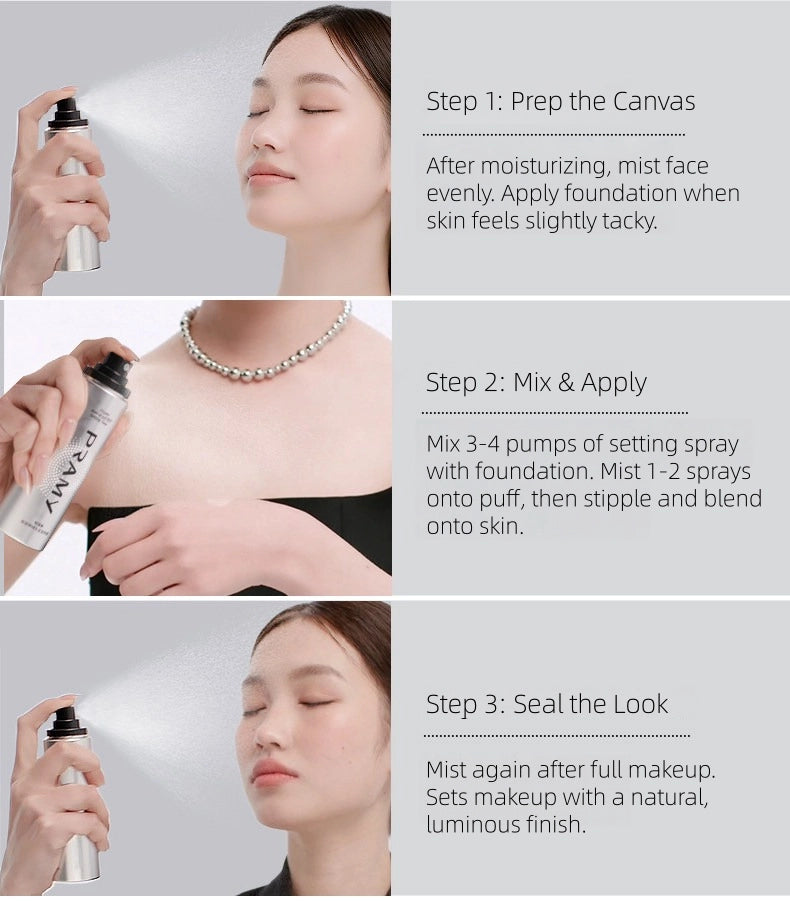 Step 1: Prep the Canvas

After moisturizing, mist face evenly. Apply foundation when skin feels slightly tacky.

PRAMY

Step 2: Mix & Apply

Mix 3-4 pumps of setting spray with foundation. Mist 1-2 sprays onto puff, then stipple and blend onto skin.

Step 3: Seal the Look

Mist again after full makeup. Sets makeup with a natural, luminous finish.