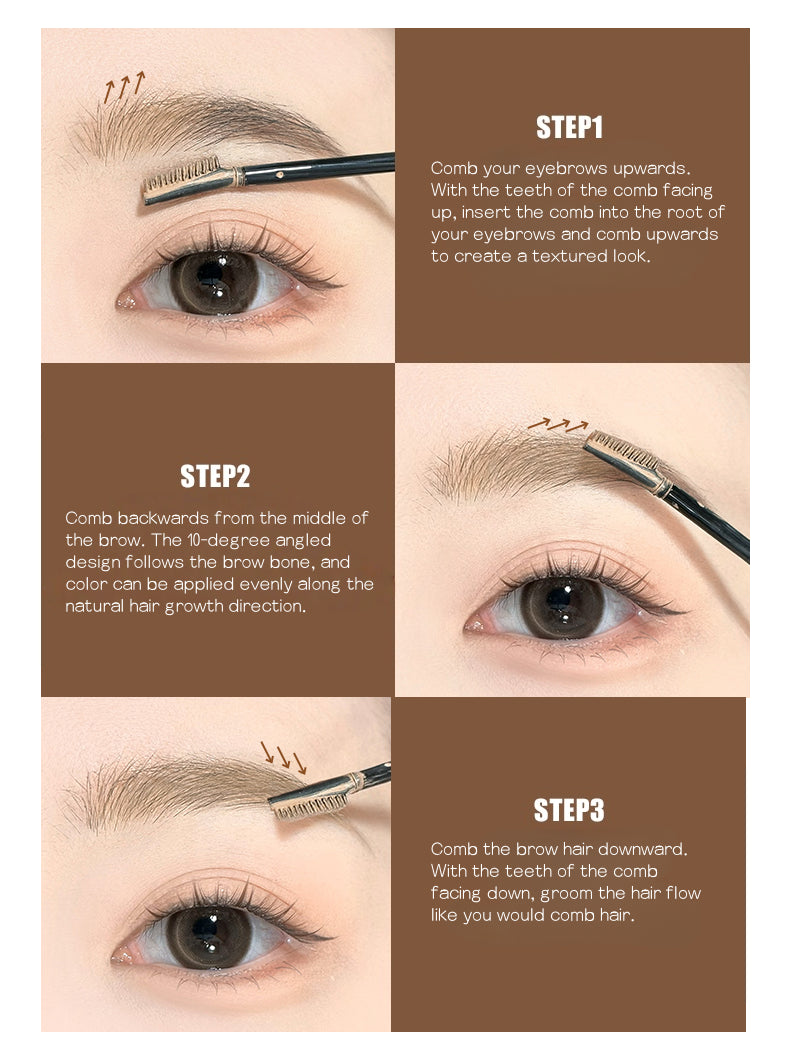 STEP1

Comb your eyebrows upwards. With the teeth of the comb facing up, insert the comb into the root of your eyebrows and comb upwards to create a textured look.

STEP2

Comb backwards from the middle of the brow. The 10-degree angled design follows the brow bone, and color can be applied evenly along the natural hair growth direction.

STEP3

Comb the brow hair downward. With the teeth of the comb facing down, groom the hair flow like you would comb hair.