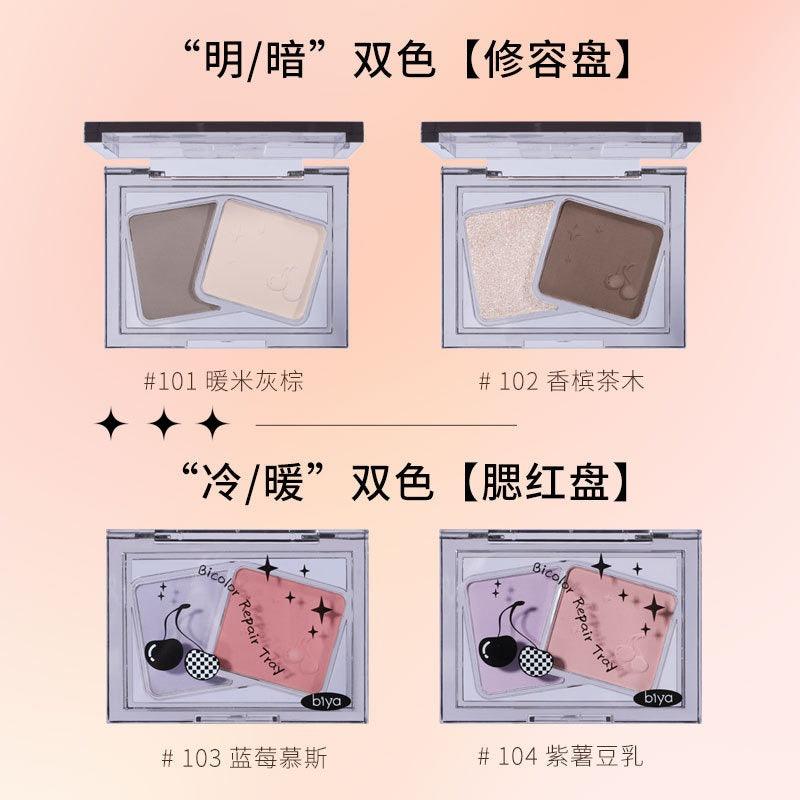 “明/暗”双色【修容盘】

#101 暖米灰棕

# 102 香槟茶木

“冷/暖”双色【腮红盘】

Bicolor Repair Tray

biya

Bicolor Repair Tray

biya

# 103 蓝莓慕斯

# 104 紫薯豆乳